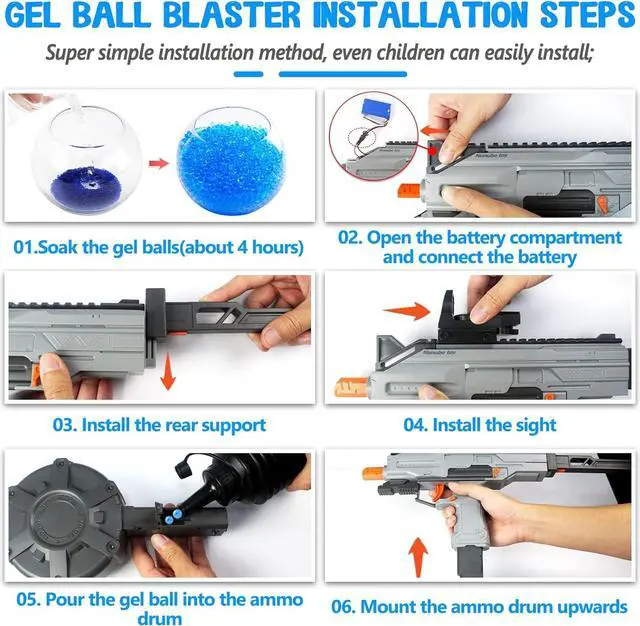 GEL BALL BLASTER INSTALLATION STEPS

Super simple installation method, even children can easily install;

01.Soak the gel balls(about 4 hours)

02. Open the battery compartment and connect the battery

03. Install the rear support

04. Install the sight

05. Pour the gel ball into the ammo drum

06. Mount the ammo drum upwards