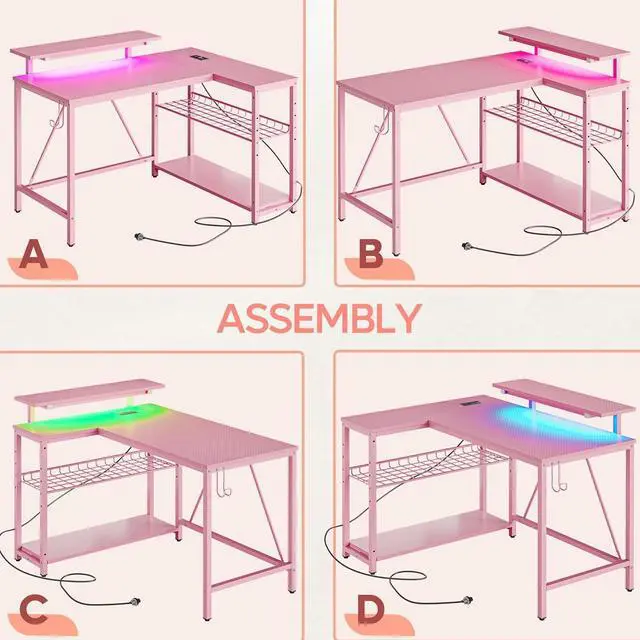 A

B

ASSEMBLY

C

D