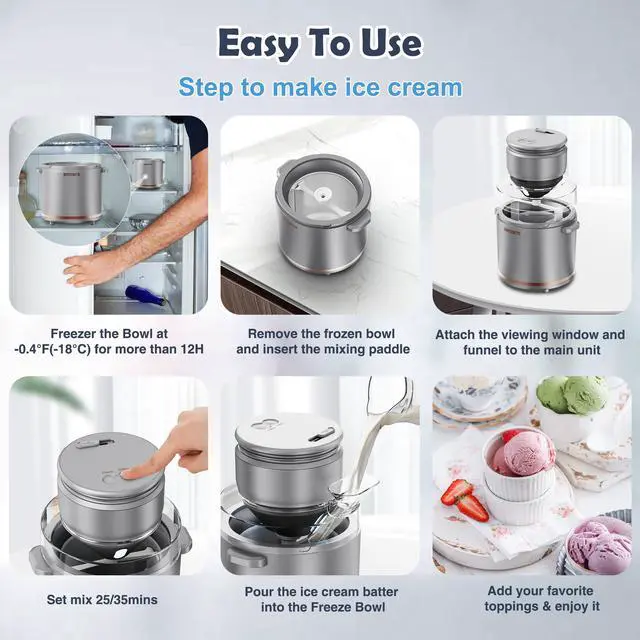 Easy To Use

Step to make ice cream

Freezer the Bowl at -0.4°F(-18°C) for more than 12H

Remove the frozen bowl and insert the mixing paddle

Attach the viewing window and funnel to the main unit

Set mix 25/35mins

Pour the ice cream batter into the Freeze Bowl

Add your favorite toppings & enjoy it