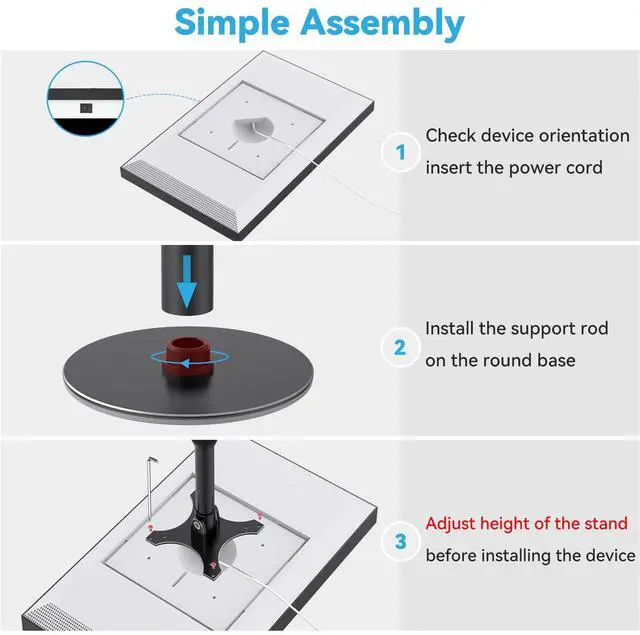 Simple Assembly

1

Check device orientation
insert the power cord

2

Install the support rod
on the round base

3

Adjust height of the stand
before installing the device