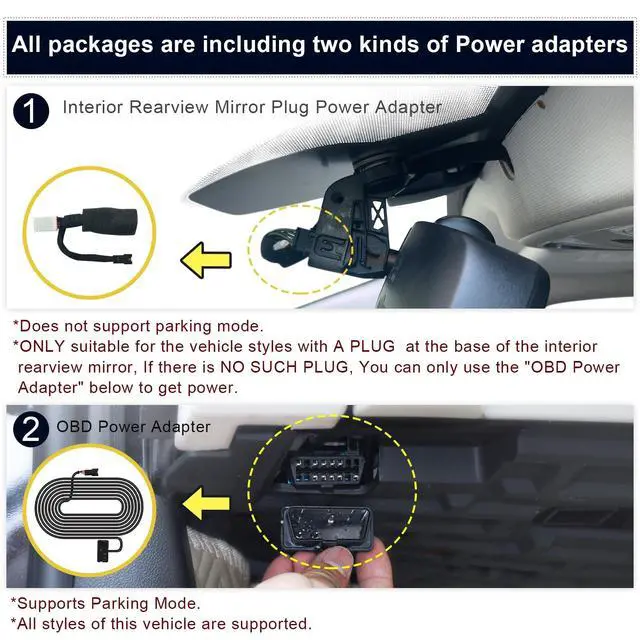 All packages are including two kinds of Power adapters

1 Interior Rearview Mirror Plug Power Adapter

*Does not support parking mode.
*ONLY suitable for the vehicle styles with A PLUG at the base of the interior rearview mirror, If there is NO SUCH PLUG, You can only use the "OBD Power Adapter" below to get power.

2 OBD Power Adapter

*Supports Parking Mode.
*All styles of this vehicle are supported.