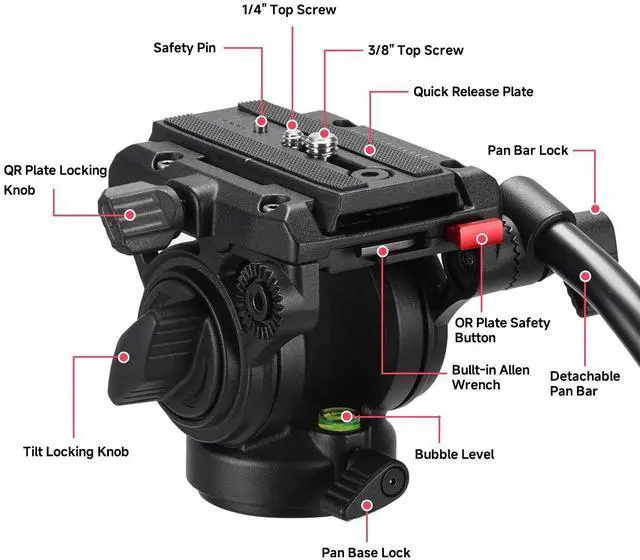 1/4" Top Screw

Safety Pin

3/8" Top Screw

Quick Release Plate

Pan Bar Lock

QR Plate Locking Knob

OR Plate Safety Button

Bullt-in Allen Wrench

Detachable Pan Bar

Tilt Locking Knob

Bubble Level

Pan Base Lock