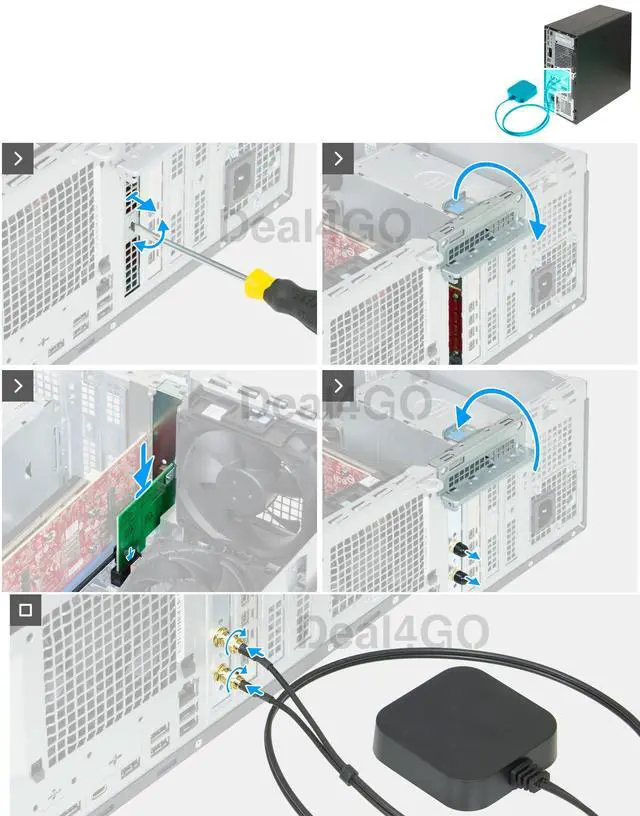 Deal4GO
Deal4GO
Deal4GO