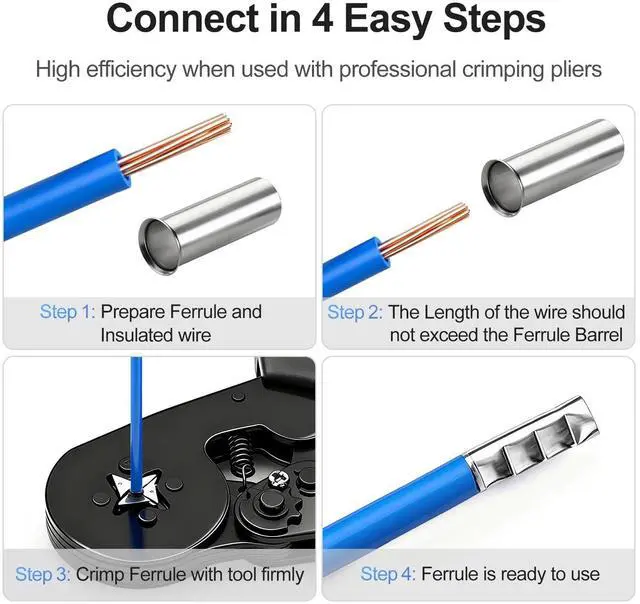 Connect in 4 Easy Steps

High efficiency when used with professional crimping pliers

Step 1: Prepare Ferrule and Insulated wire

Step 2: The Length of the wire should not exceed the Ferrule Barrel

Step 3: Crimp Ferrule with tool firmly

Step 4: Ferrule is ready to use