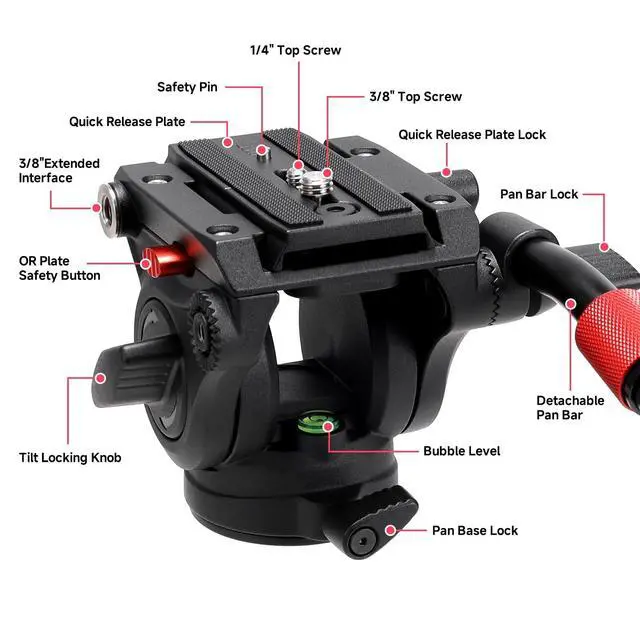 1/4" Top Screw

Safety Pin

3/8" Top Screw

Quick Release Plate

Quick Release Plate Lock

3/8"Extended Interface

Pan Bar Lock

OR Plate Safety Button

Detachable Pan Bar

Tilt Locking Knob

Bubble Level

Pan Base Lock