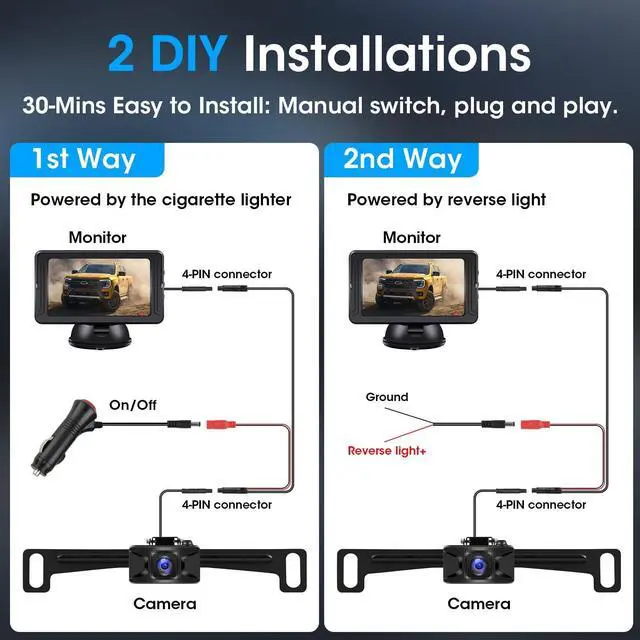 2 DIY Installations

30-Mins Easy to Install: Manual switch, plug and play.

1st Way

Powered by the cigarette lighter

Monitor

4-PIN connector

On/Off

4-PIN connector

Camera

2nd Way

Powered by reverse light

Monitor

4-PIN connector

Ground

Reverse light+

4-PIN connector

Camera