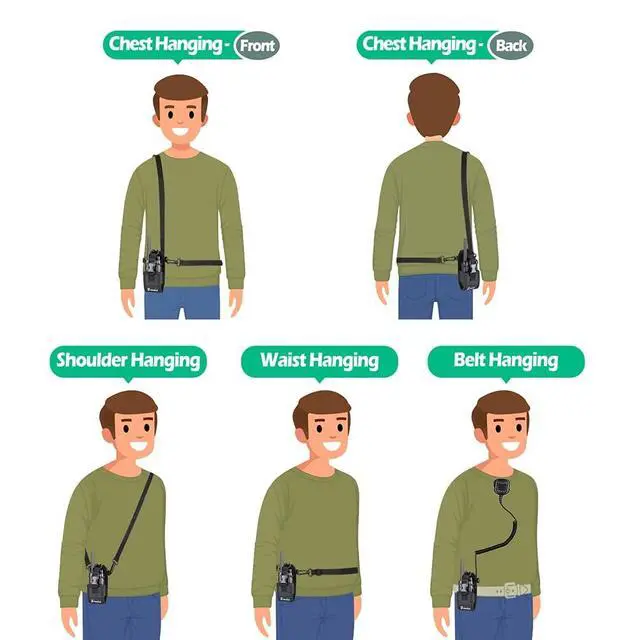 Chest Hanging - Front

Chest Hanging - Back

Shoulder Hanging

Waist Hanging

Belt Hanging