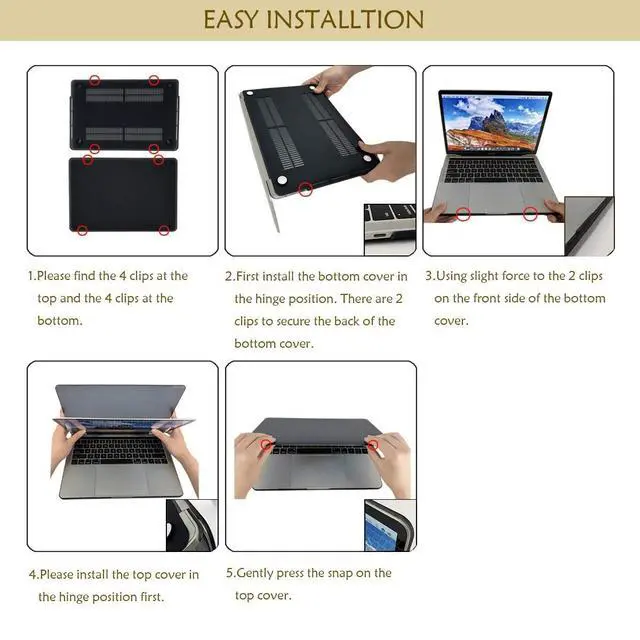 EASY INSTALLTION

1.Please find the 4 clips at the top and the 4 clips at the bottom.

2.First install the bottom cover in the hinge position. There are 2 clips to secure the back of the bottom cover.

3.Using slight force to the 2 clips on the front side of the bottom cover.

4.Please install the top cover in the hinge position first.

5.Gently press the snap on the top cover.