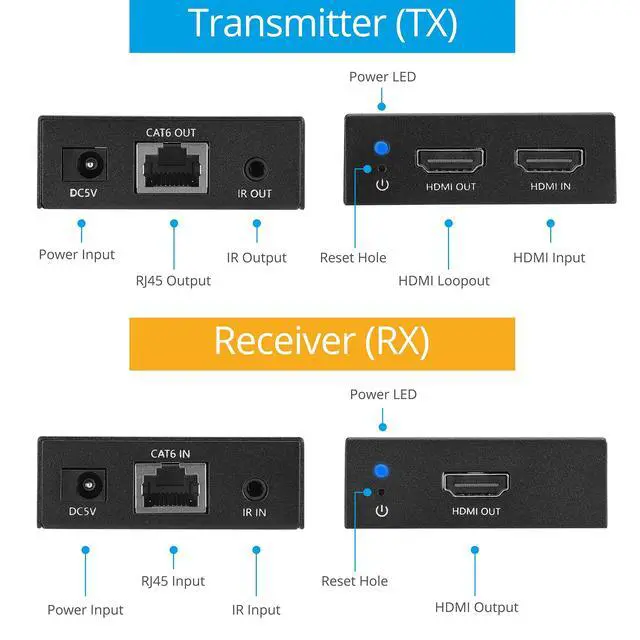 Transmitter (TX)

Power LED

CAT6 OUT

DC5V

IR OUT

HDMI OUT

HDMI IN

Power Input

RJ45 Output

IR Output

Reset Hole

HDMI Loopout

HDMI Input

Receiver (RX)

Power LED

CAT6 IN

DC5V

IR IN

HDMI OUT

Power Input

RJ45 Input

IR Input

Reset Hole

HDMI Output