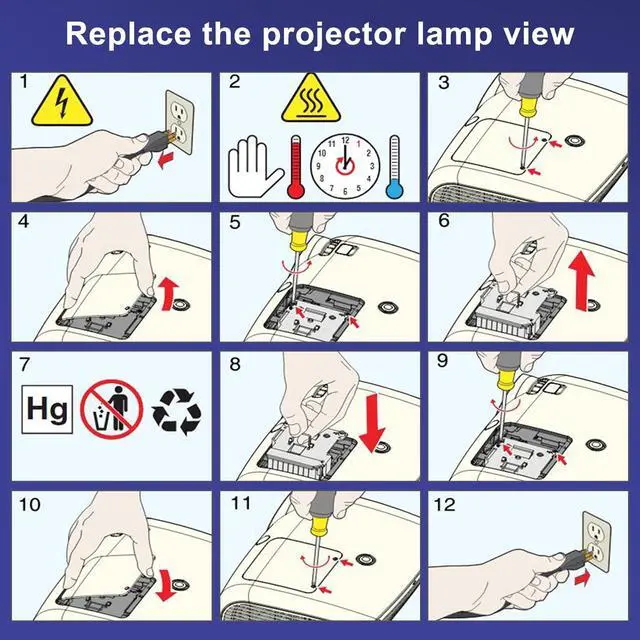 Replace the projector lamp view

1

2

12
1
2
3
4
5
6
7
8
9
10
11

3

4

5

6

7

Hg

8

9

10

11

12