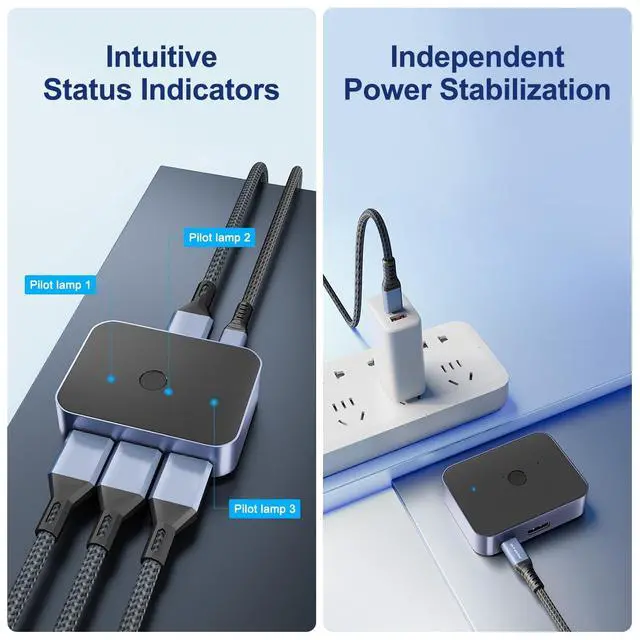 Intuitive Status Indicators

Pilot lamp 2

Pilot lamp 1

Pilot lamp 3

Independent Power Stabilization