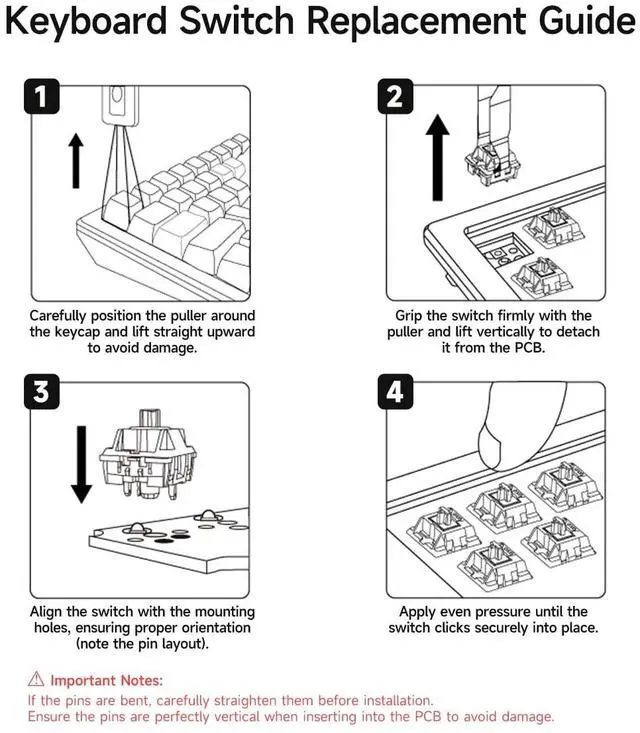 Keyboard Switch Replacement Guide

1

Carefully position the puller around the keycap and lift straight upward to avoid damage.

2

Grip the switch firmly with the puller and lift vertically to detach it from the PCB.

3

Align the switch with the mounting holes, ensuring proper orientation (note the pin layout).

4

Apply even pressure until the switch clicks securely into place.

⚠ Important Notes:
If the pins are bent, carefully straighten them before installation.
Ensure the pins are perfectly vertical when inserting into the PCB to avoid damage.