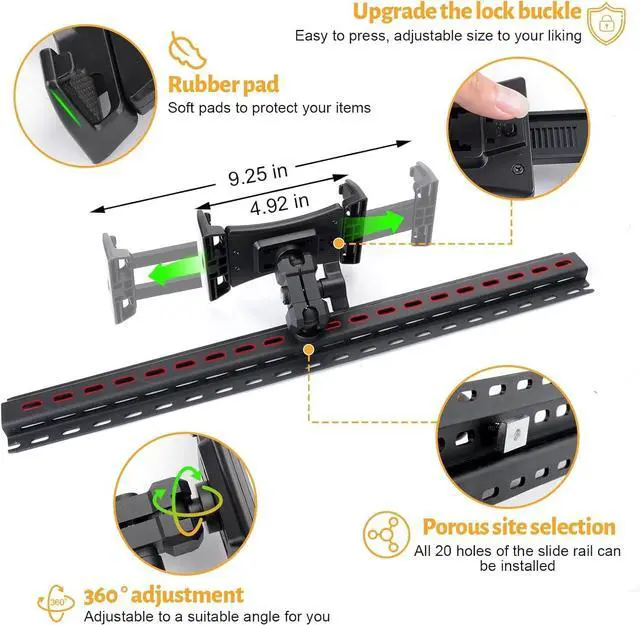 Upgrade the lock buckle
Easy to press, adjustable size to your liking

Rubber pad
Soft pads to protect your items

9.25 in
4.92 in

Porous site selection
All 20 holes of the slide rail can be installed

360°
360° adjustment
Adjustable to a suitable angle for you