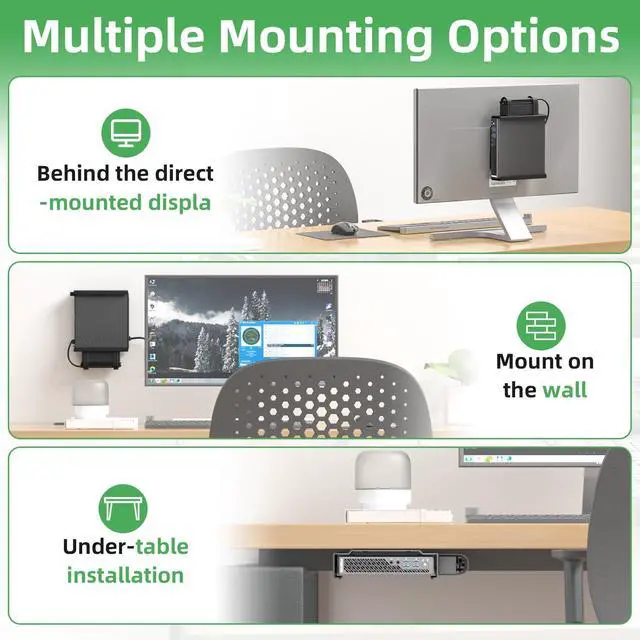 Multiple Mounting Options

Behind the direct -mounted displa

Mount on the wall

Under-table installation