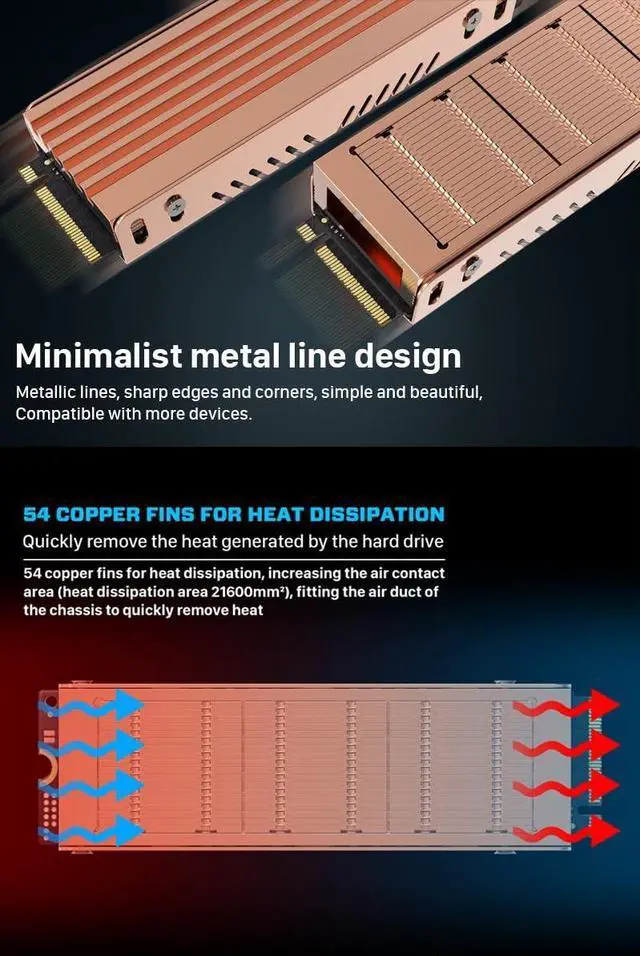 Minimalist metal line design

Metallic lines, sharp edges and corners, simple and beautiful, Compatible with more devices.

54 COPPER FINS FOR HEAT DISSIPATION

Quickly remove the heat generated by the hard drive

54 copper fins for heat dissipation, increasing the air contact area (heat dissipation area 21600mm²), fitting the air duct of the chassis to quickly remove heat