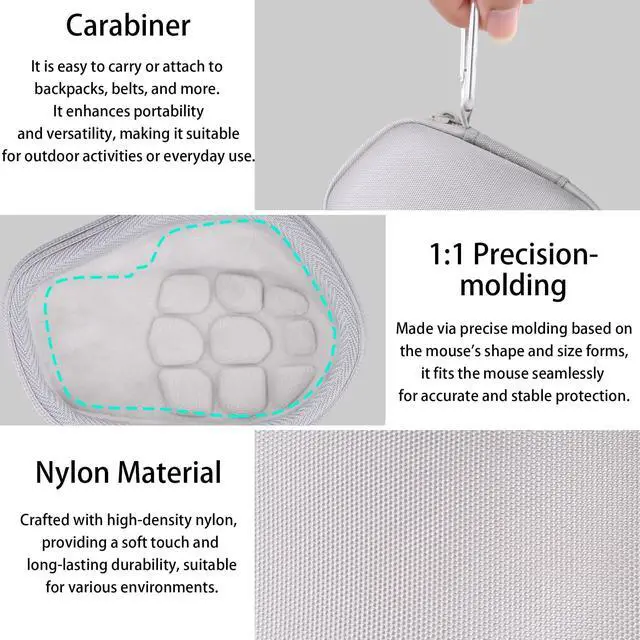 Carabiner

It is easy to carry or attach to backpacks, belts, and more. It enhances portability and versatility, making it suitable for outdoor activities or everyday use.

1:1 Precision-molding

Made via precise molding based on the mouse's shape and size forms, it fits the mouse seamlessly for accurate and stable protection.

Nylon Material

Crafted with high-density nylon, providing a soft touch and long-lasting durability, suitable for various environments.