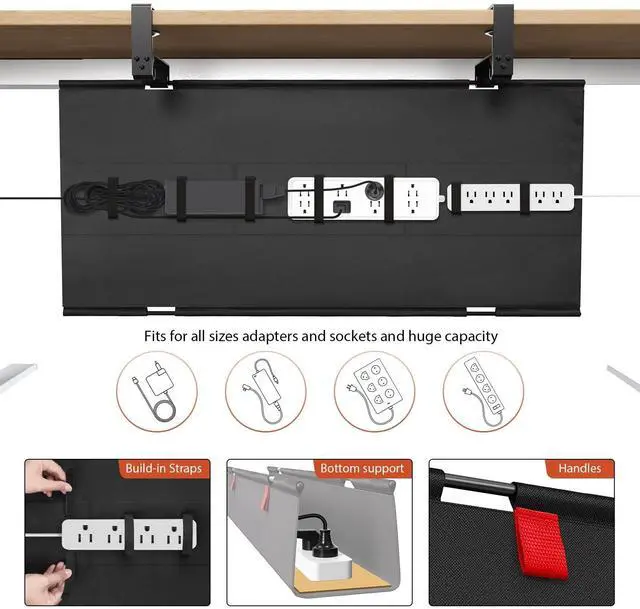 Fits for all sizes adapters and sockets and huge capacity

Build-in Straps

Bottom support

Handles