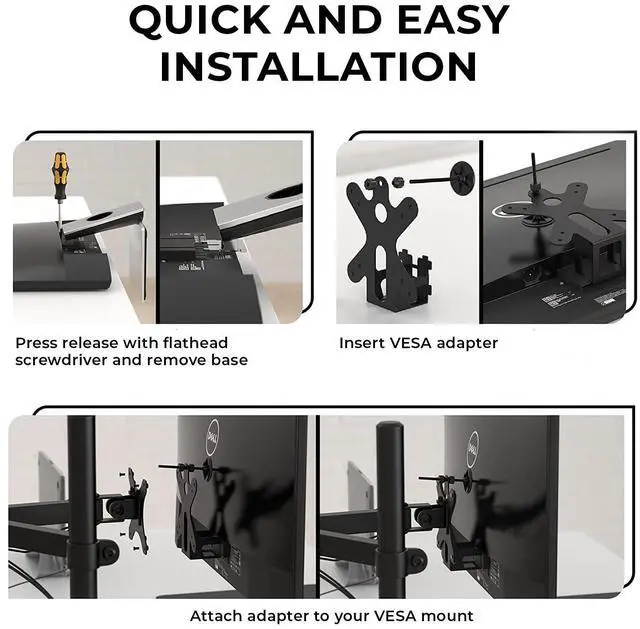 QUICK AND EASY INSTALLATION

Press release with flathead screwdriver and remove base

Insert VESA adapter

DELL

DELL

Attach adapter to your VESA mount