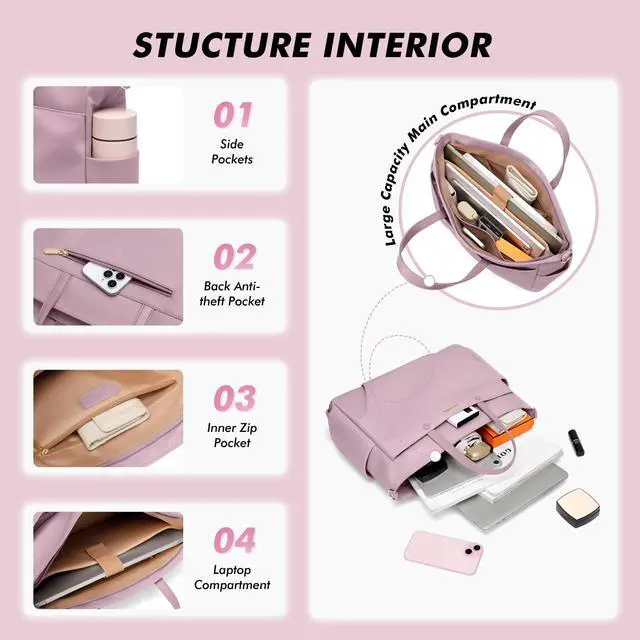 STUCTURE INTERIOR

01
Side Pockets

02
Back Anti-theft Pocket

03
Inner Zip Pocket

04
Laptop Compartment

Large Capacity Main Compartment