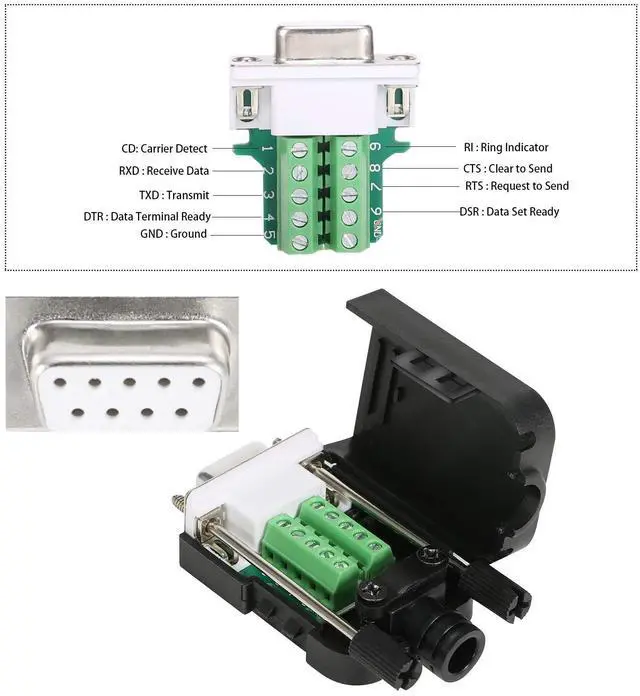 CD: Carrier Detect
RXD : Receive Data
TXD : Transmit
DTR : Data Terminal Ready
GND : Ground

1
2
3
4
5
6
8
7
9
GND

RI : Ring Indicator
CTS : Clear to Send
RTS : Request to Send
DSR : Data Set Ready