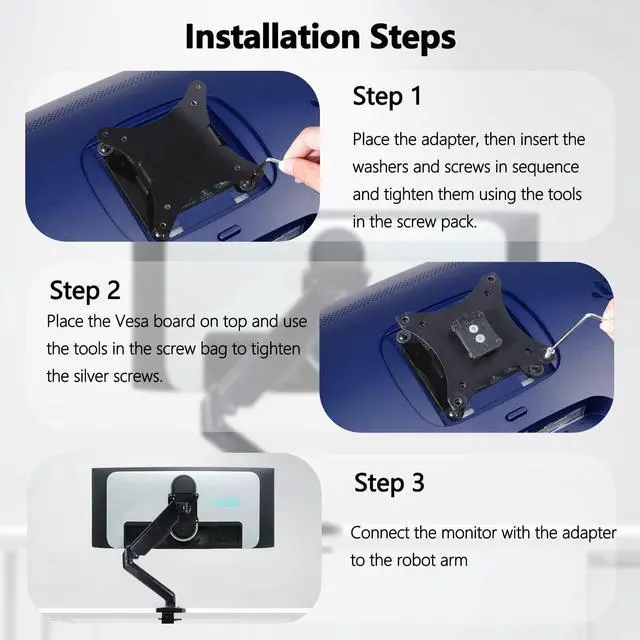 Installation Steps

Step 1

Place the adapter, then insert the washers and screws in sequence and tighten them using the tools in the screw pack.

Step 2

Place the Vesa board on top and use the tools in the screw bag to tighten the silver screws.

Step 3

Connect the monitor with the adapter to the robot arm