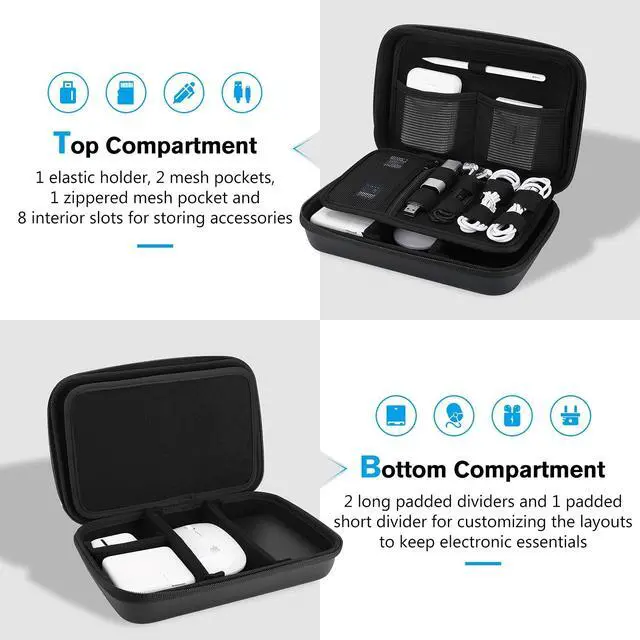 Top Compartment

1 elastic holder, 2 mesh pockets, 1 zippered mesh pocket and 8 interior slots for storing accessories

Bottom Compartment

2 long padded dividers and 1 padded short divider for customizing the layouts to keep electronic essentials