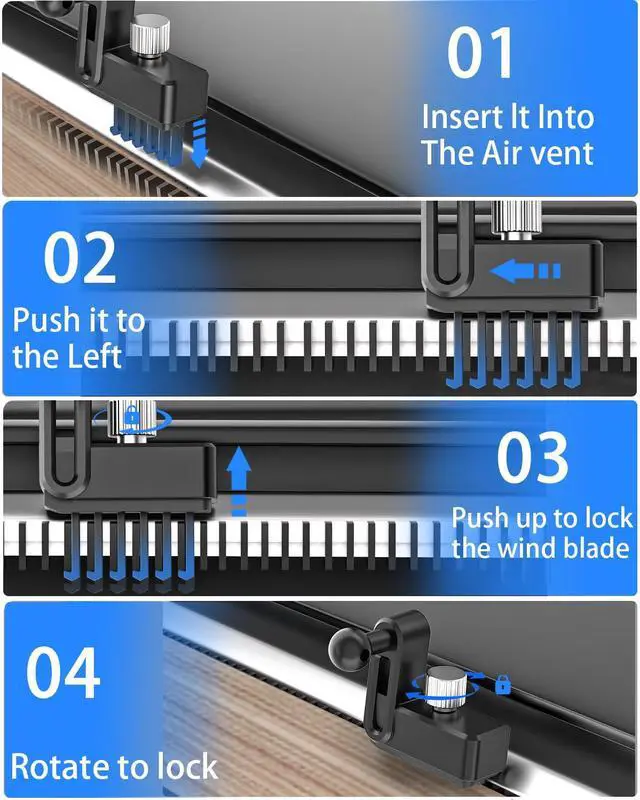 01
Insert It Into The Air vent

02
Push it to the Left

03
Push up to lock the wind blade

04
Rotate to lock