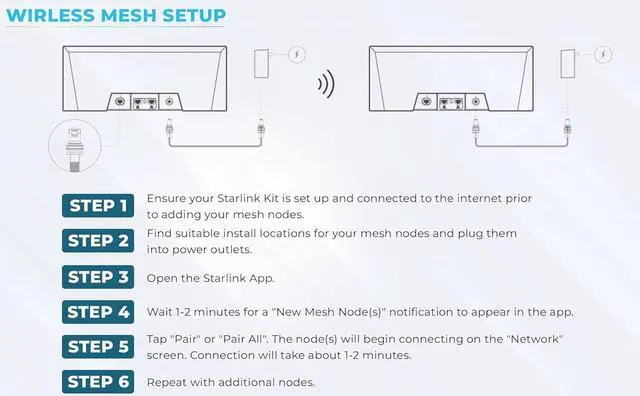 WIRLESS MESH SETUP

STEP 1 Ensure your Starlink Kit is set up and connected to the internet prior to adding your mesh nodes.

STEP 2 Find suitable install locations for your mesh nodes and plug them into power outlets.

STEP 3 Open the Starlink App.

STEP 4 Wait 1-2 minutes for a "New Mesh Node(s)" notification to appear in the app.

STEP 5 Tap "Pair" or "Pair All". The node(s) will begin connecting on the "Network" screen. Connection will take about 1-2 minutes.

STEP 6 Repeat with additional nodes.