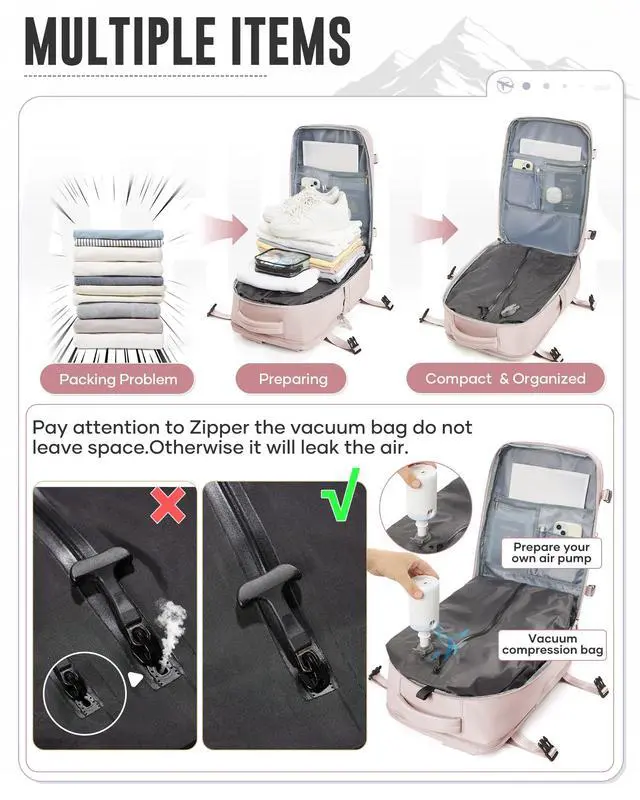 MULTIPLE ITEMS

Packing Problem

Preparing

Compact & Organized

Pay attention to Zipper the vacuum bag do not leave space.Otherwise it will leak the air.

Prepare your own air pump

Vacuum compression bag