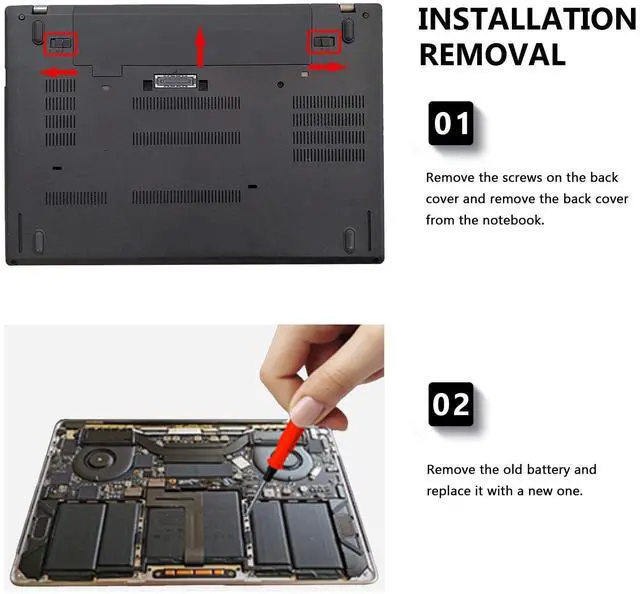 INSTALLATION REMOVAL

01

Remove the screws on the back cover and remove the back cover from the notebook.

02

Remove the old battery and replace it with a new one.