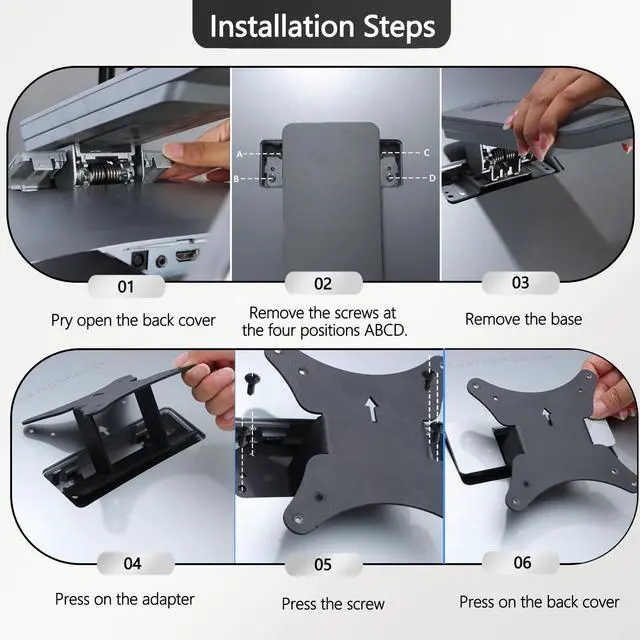 Installation Steps

A
B
C
D

01
Pry open the back cover

02
Remove the screws at the four positions ABCD.

03
Remove the base

04
Press on the adapter

05
Press the screw

06
Press on the back cover