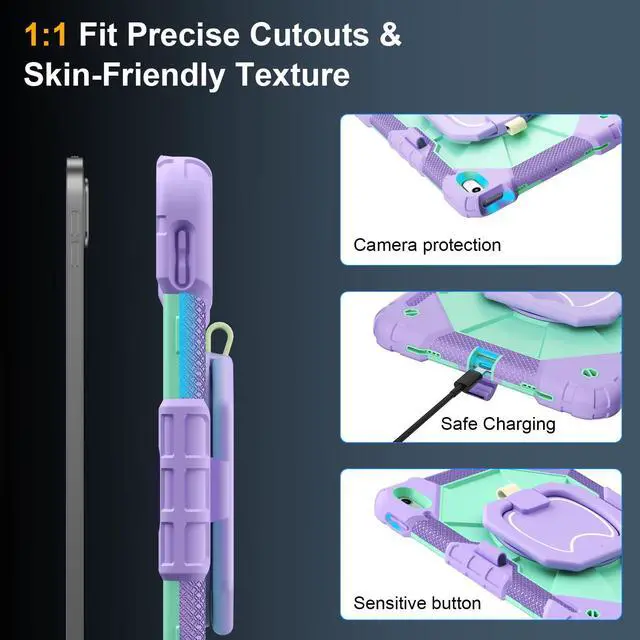 1:1 Fit Precise Cutouts & Skin-Friendly Texture

Camera protection

Safe Charging

Sensitive button