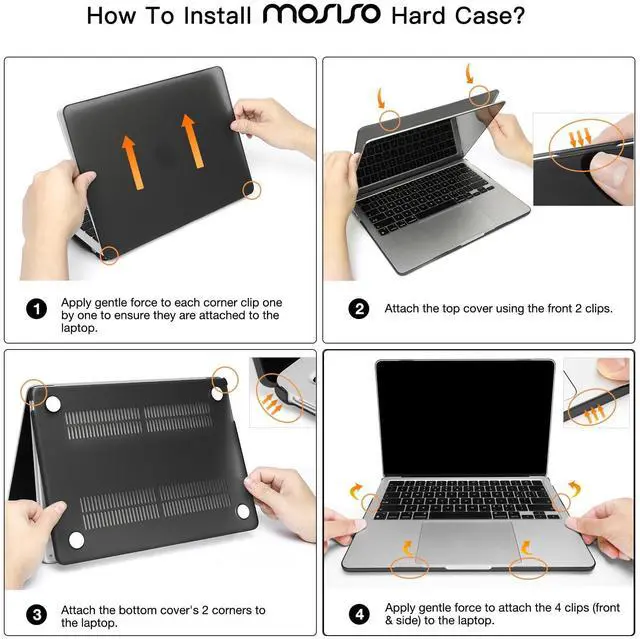 How To Install MOSISO Hard Case?

1 Apply gentle force to each corner clip one by one to ensure they are attached to the laptop.

2 Attach the top cover using the front 2 clips.

3 Attach the bottom cover's 2 corners to the laptop.

4 Apply gentle force to attach the 4 clips (front & side) to the laptop.