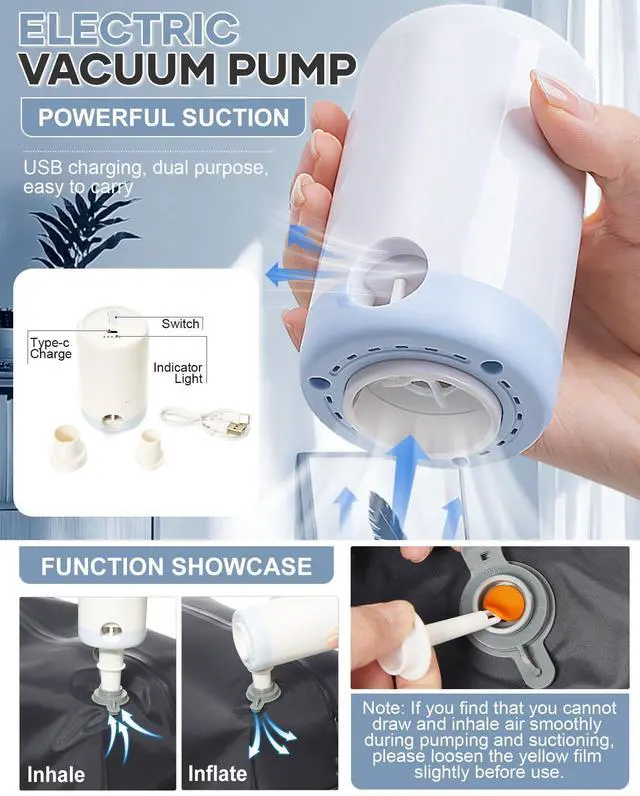 ELECTRIC
VACUUM PUMP

POWERFUL SUCTION

USB charging, dual purpose, easy to carry

Switch

Type-c
Charge

Indicator
Light

FUNCTION SHOWCASE

Inhale

Inflate

Note: If you find that you cannot draw and inhale air smoothly during pumping and suctioning, please loosen the yellow film slightly before use.