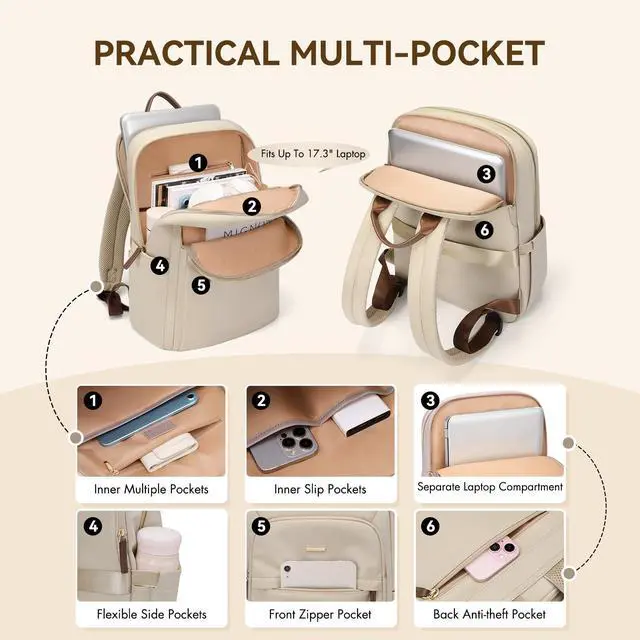 PRACTICAL MULTI-POCKET

Fits Up To 17.3" Laptop

1
2
3
4
5
6

1
Inner Multiple Pockets

2
Inner Slip Pockets

3
Separate Laptop Compartment

4
Flexible Side Pockets

5
Front Zipper Pocket

6
Back Anti-theft Pocket