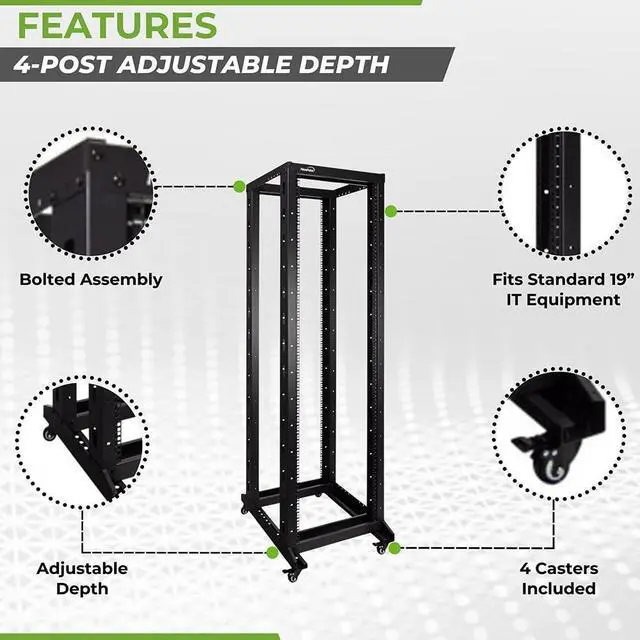 FEATURES
4-POST ADJUSTABLE DEPTH

Bolted Assembly

Fits Standard 19” IT Equipment

Adjustable Depth

4 Casters Included