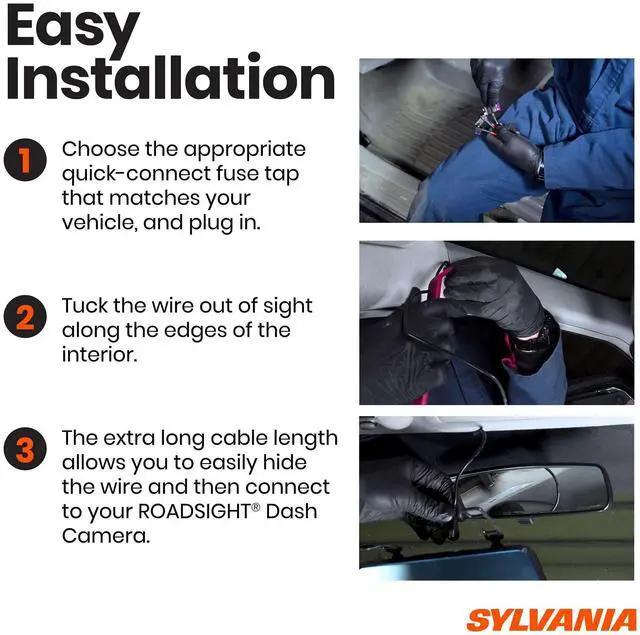 Easy Installation

1 Choose the appropriate quick-connect fuse tap that matches your vehicle, and plug in.

2 Tuck the wire out of sight along the edges of the interior.

3 The extra long cable length allows you to easily hide the wire and then connect to your ROADSIGHT® Dash Camera.

SYLVANIA