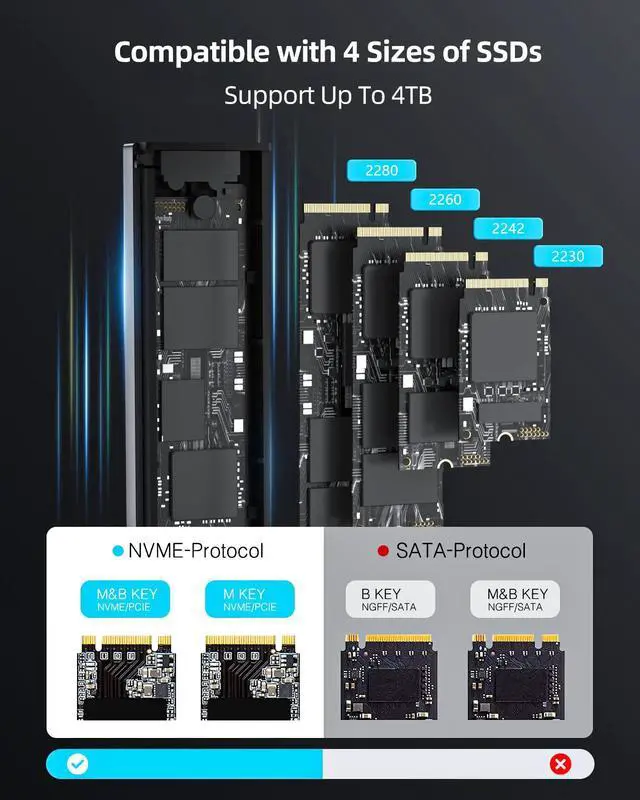 Compatible with 4 Sizes of SSDs

Support Up To 4TB

2280

2260

2242

2230

NVME-Protocol

M&B KEY
NVME/PCIE

M KEY
NVME/PCIE

SATA-Protocol

B KEY
NGFF/SATA

M&B KEY
NGFF/SATA