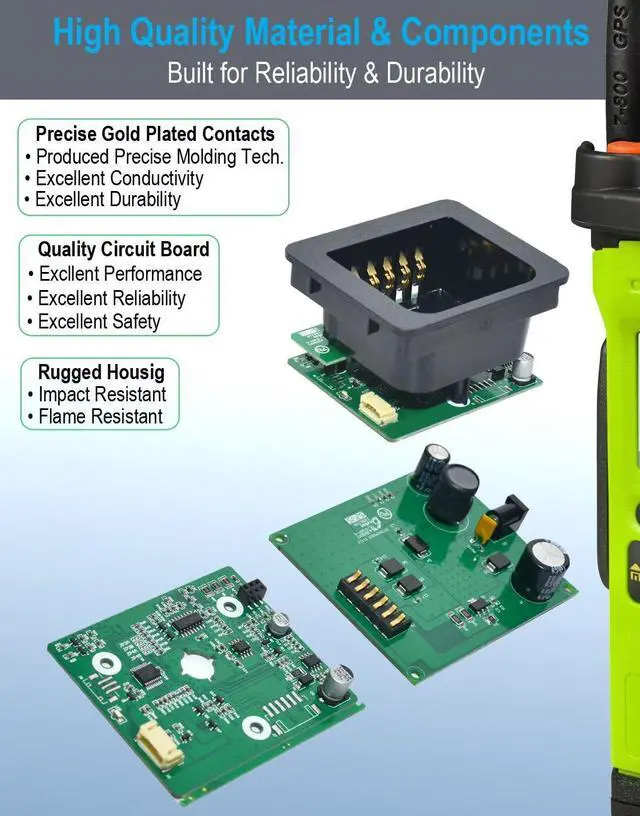 High Quality Material & Components
Built for Reliability & Durability

Precise Gold Plated Contacts
• Produced Precise Molding Tech.
• Excellent Conductivity
• Excellent Durability

Quality Circuit Board
• Excllent Performance
• Excellent Reliability
• Excellent Safety

Rugged Housig
• Impact Resistant
• Flame Resistant

7-800 GPS