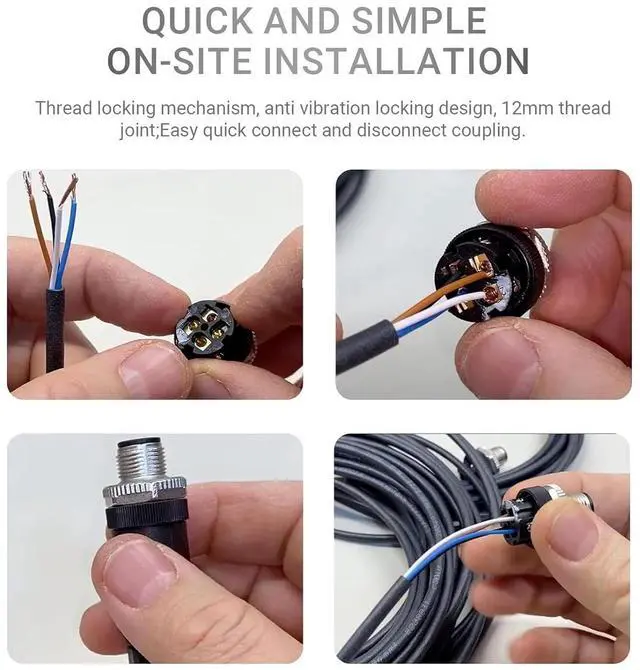 QUICK AND SIMPLE
ON-SITE INSTALLATION

Thread locking mechanism, anti vibration locking design, 12mm thread joint;Easy quick connect and disconnect coupling.