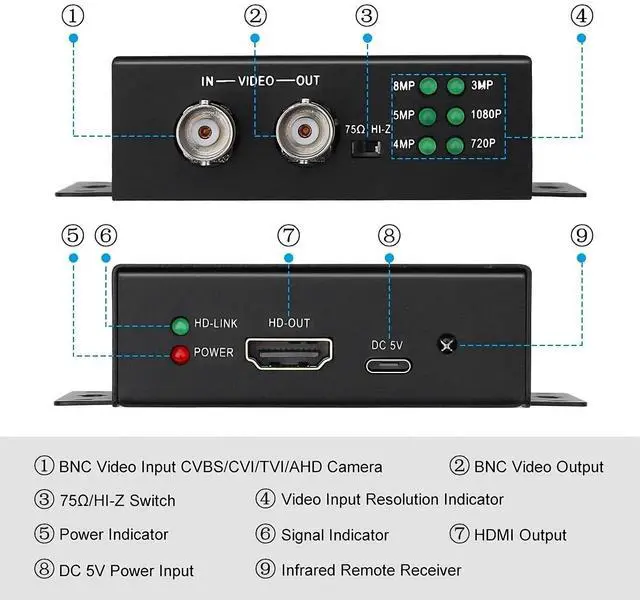 ① ② ③ ④

IN — VIDEO — OUT

75Ω HI-Z

8MP 3MP
5MP 1080P
4MP 720P

⑤ ⑥ ⑦ ⑧ ⑨

HD-LINK
POWER
HD-OUT
DC 5V

① BNC Video Input CVBS/CVI/TVI/AHD Camera ② BNC Video Output

③ 75Ω/HI-Z Switch ④ Video Input Resolution Indicator

⑤ Power Indicator ⑥ Signal Indicator ⑦ HDMI Output

⑧ DC 5V Power Input ⑨ Infrared Remote Receiver