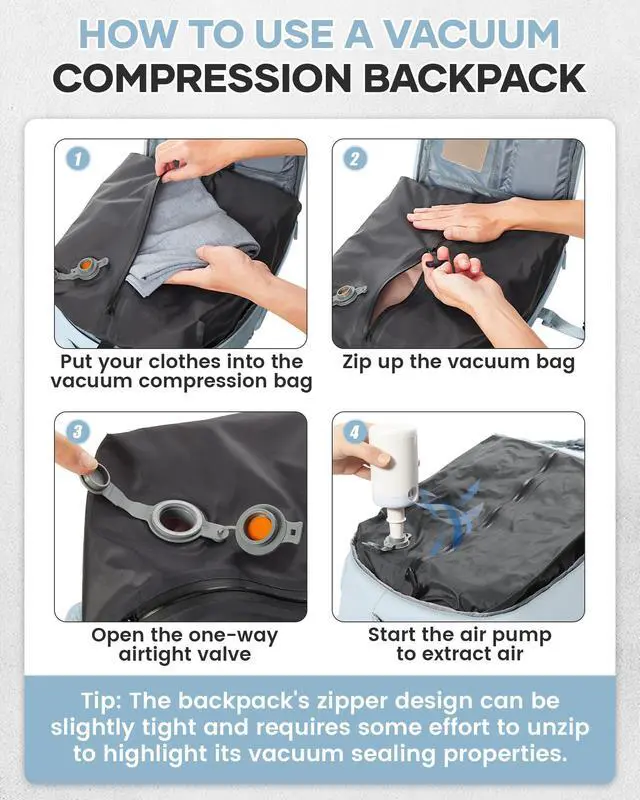 HOW TO USE A VACUUM
COMPRESSION BACKPACK

1

Put your clothes into the vacuum compression bag

2

Zip up the vacuum bag

3

Open the one-way airtight valve

4

Start the air pump to extract air

Tip: The backpack's zipper design can be slightly tight and requires some effort to unzip to highlight its vacuum sealing properties.