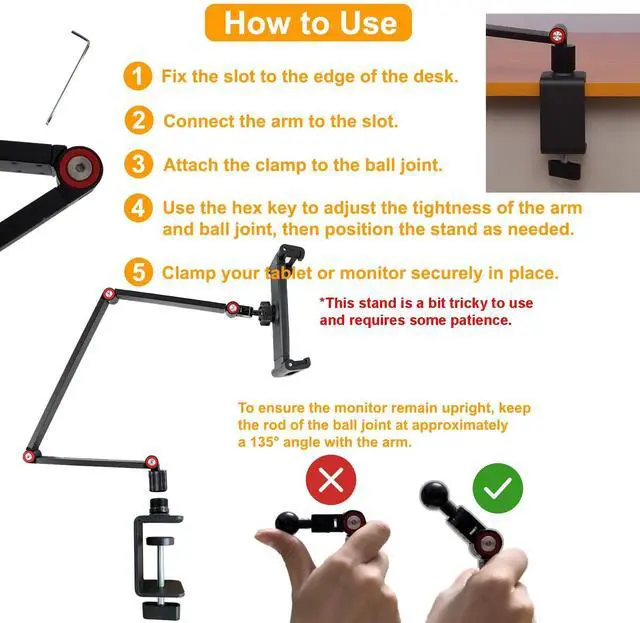 How to Use

1 Fix the slot to the edge of the desk.

2 Connect the arm to the slot.

3 Attach the clamp to the ball joint.

4 Use the hex key to adjust the tightness of the arm and ball joint, then position the stand as needed.

5 Clamp your tablet or monitor securely in place.

*This stand is a bit tricky to use and requires some patience.

To ensure the monitor remain upright, keep the rod of the ball joint at approximately a 135° angle with the arm.