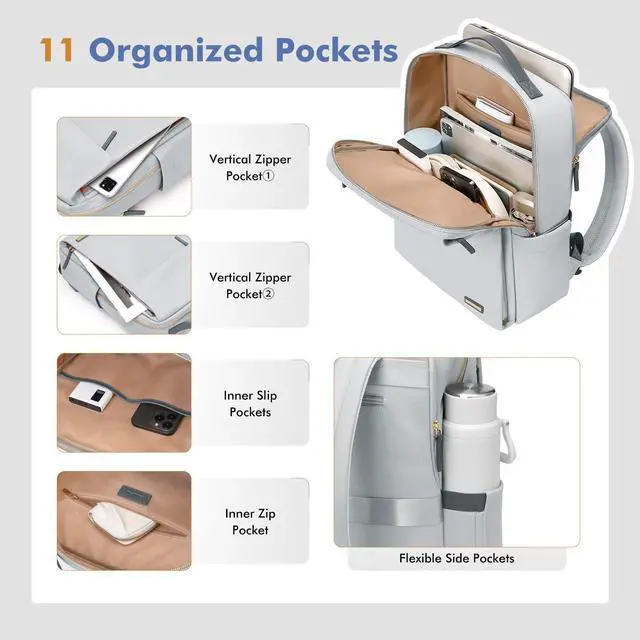 11 Organized Pockets

Vertical Zipper Pocket①

Vertical Zipper Pocket②

Inner Slip Pockets

Inner Zip Pocket

Flexible Side Pockets