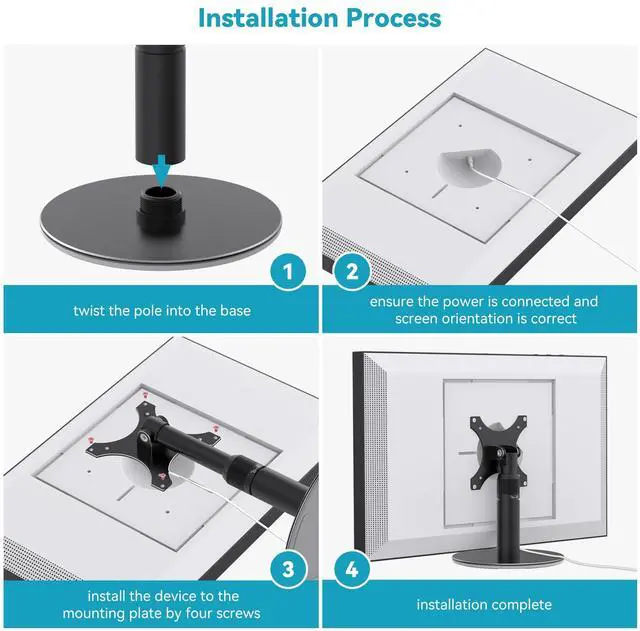 Installation Process

1

twist the pole into the base

2

ensure the power is connected and screen orientation is correct

3

install the device to the mounting plate by four screws

4

installation complete