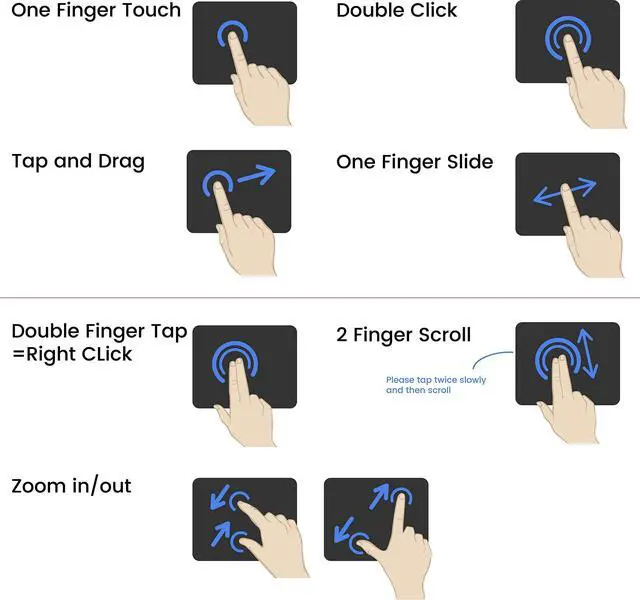 One Finger Touch

Double Click

Tap and Drag

One Finger Slide

Double Finger Tap =Right CLick

2 Finger Scroll

Please tap twice slowly and then scroll

Zoom in/out