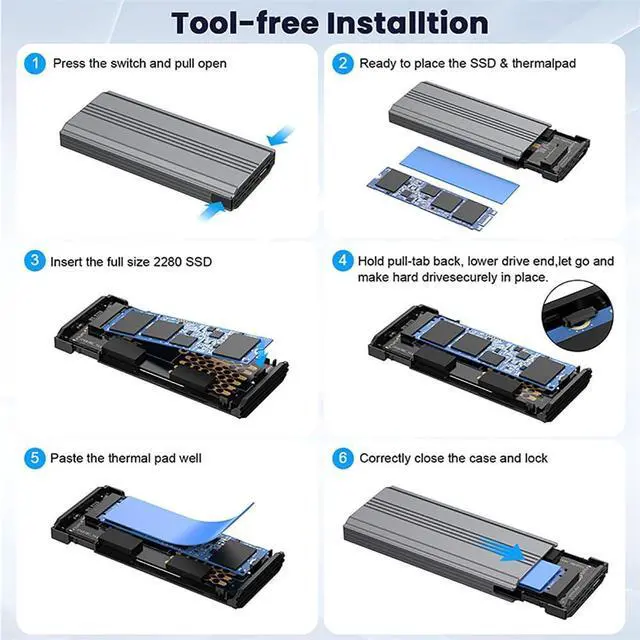 Tool-free Installtion

1 Press the switch and pull open

2 Ready to place the SSD & thermalpad

3 Insert the full size 2280 SSD

4 Hold pull-tab back, lower drive end,let go and make hard drivesecurely in place.

5 Paste the thermal pad well

6 Correctly close the case and lock