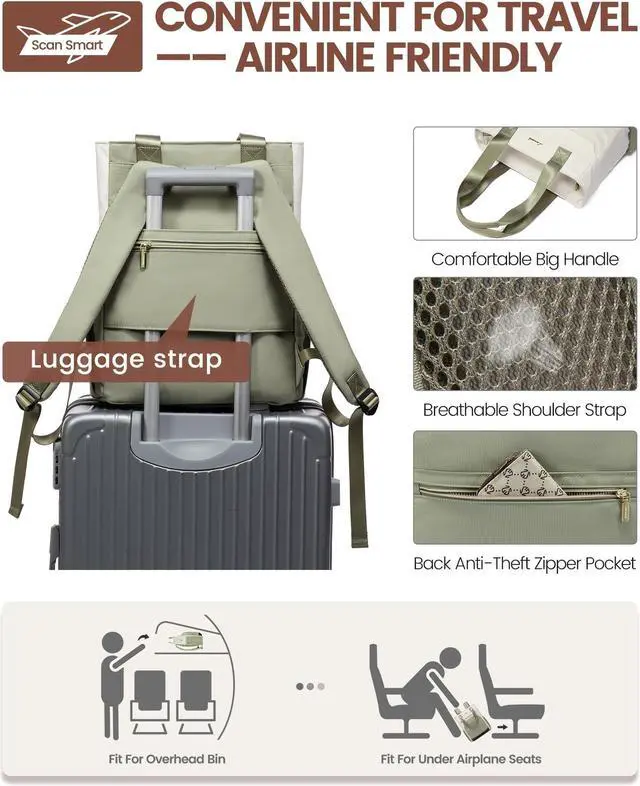 Scan Smart

CONVENIENT FOR TRAVEL
—— AIRLINE FRIENDLY

Luggage strap

Comfortable Big Handle

Breathable Shoulder Strap

Back Anti-Theft Zipper Pocket

Fit For Overhead Bin

Fit For Under Airplane Seats