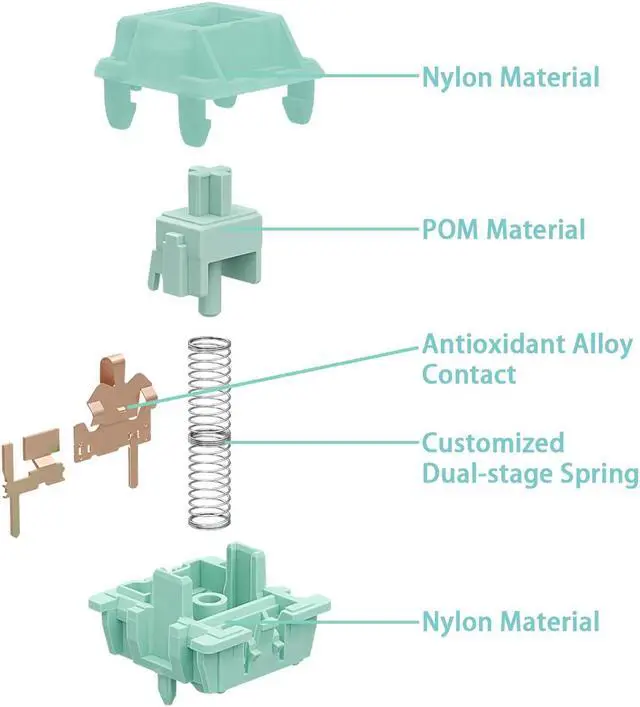 Nylon Material

POM Material

Antioxidant Alloy Contact

Customized Dual-stage Spring

Nylon Material