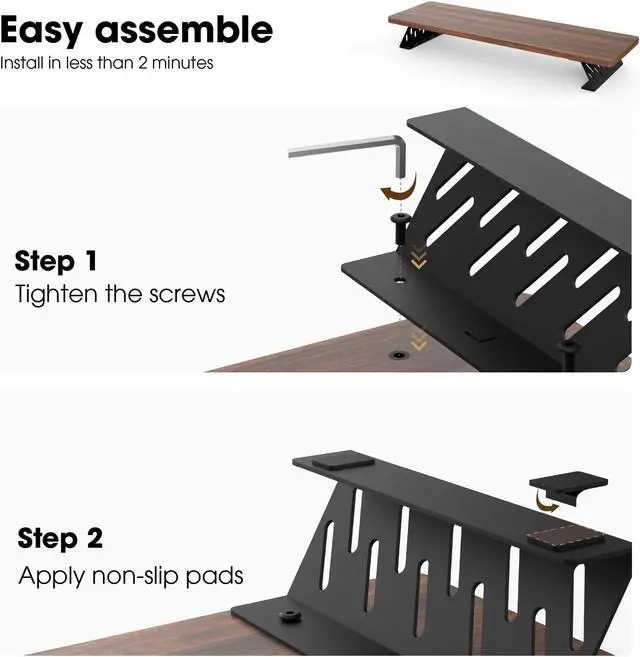 Easy assemble
Install in less than 2 minutes

Step 1
Tighten the screws

Step 2
Apply non-slip pads